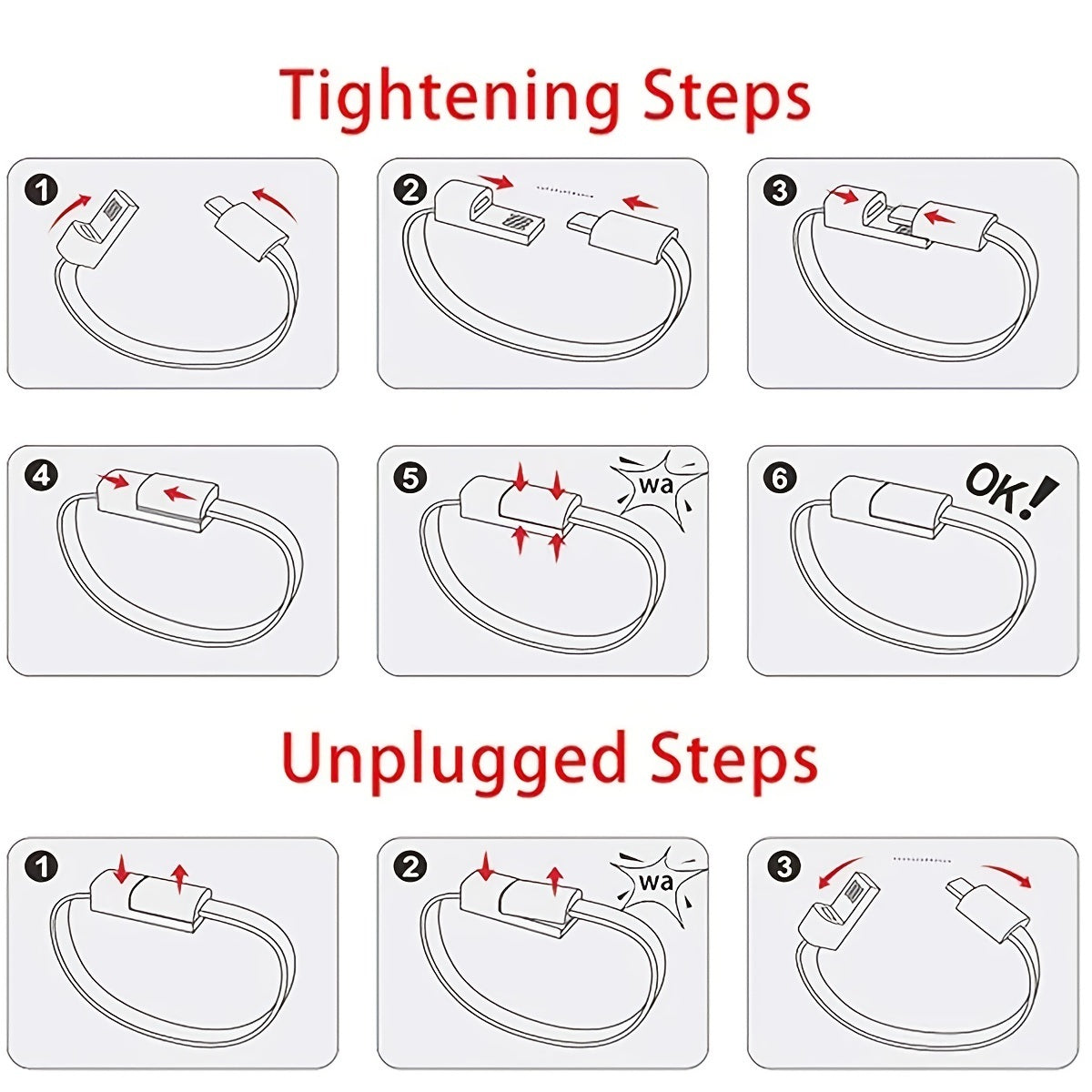 Tightening Steps

1

2

3

4

5

wa

6

OK!

Unplugged Steps

1

2

wa

3